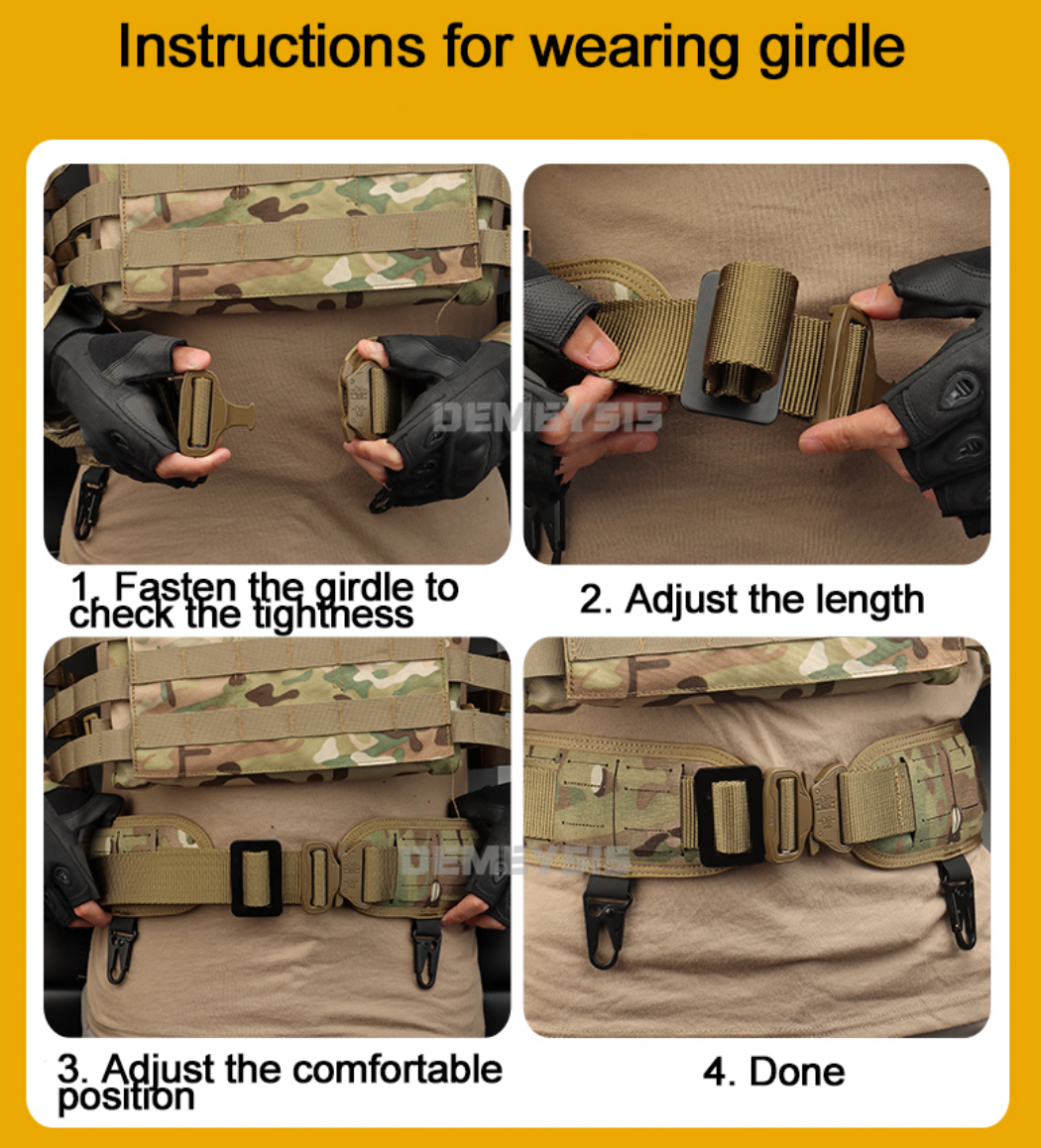 Instructions for wearing girdle

DEMEYSIS

1. Fasten the girdle to check the tightness

2. Adjust the length

DEMEYSIS

3. Adjust the comfortable position

4. Done